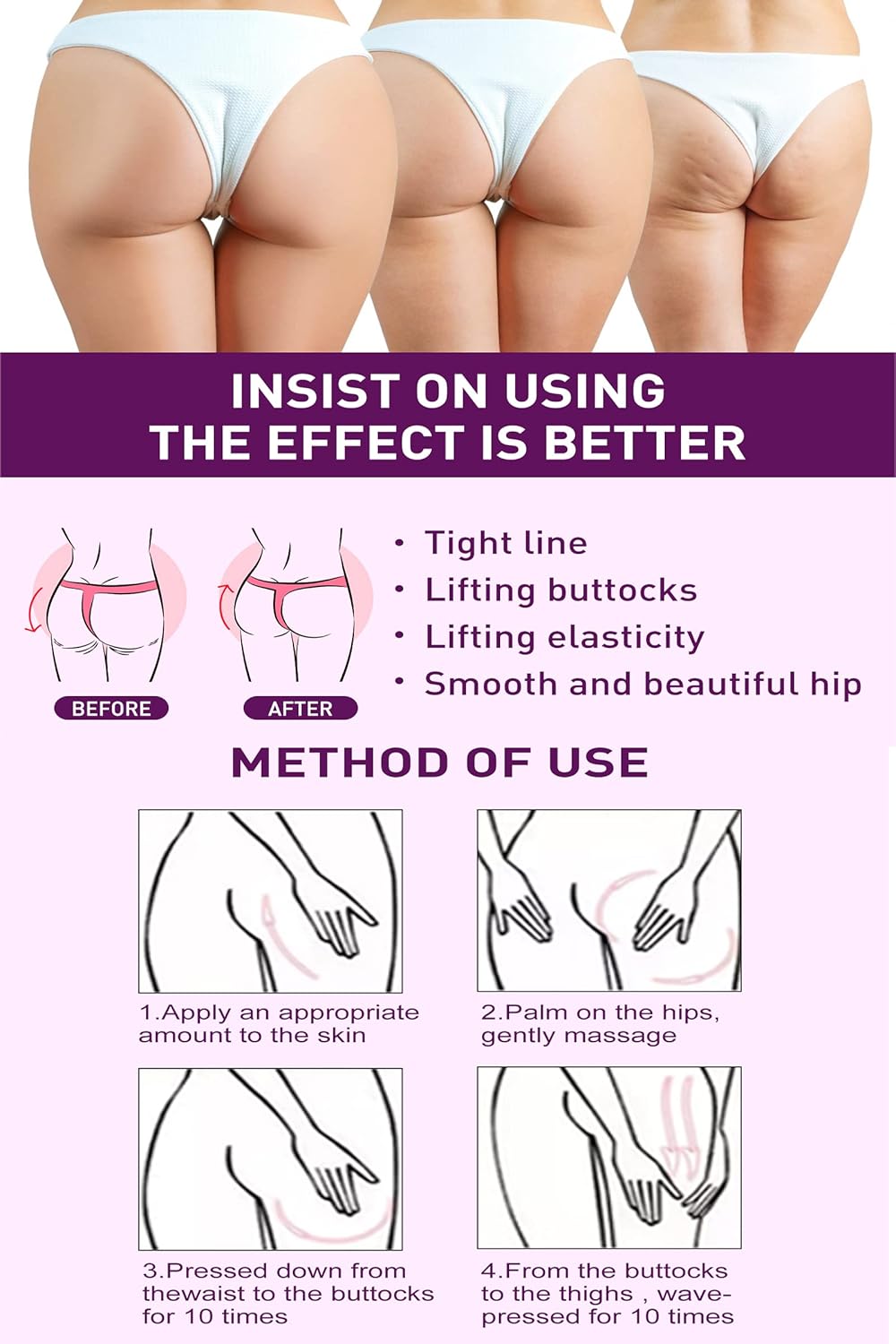 INSIST ON USING
THE EFFECT IS BETTER

BEFORE

AFTER

• Tight line
• Lifting buttocks
• Lifting elasticity
• Smooth and beautiful hip

METHOD OF USE

1.Apply an appropriate amount to the skin

2.Palm on the hips, gently massage

3.Pressed down from thewaist to the buttocks for 10 times

4.From the buttocks to the thighs , wave-pressed for 10 times